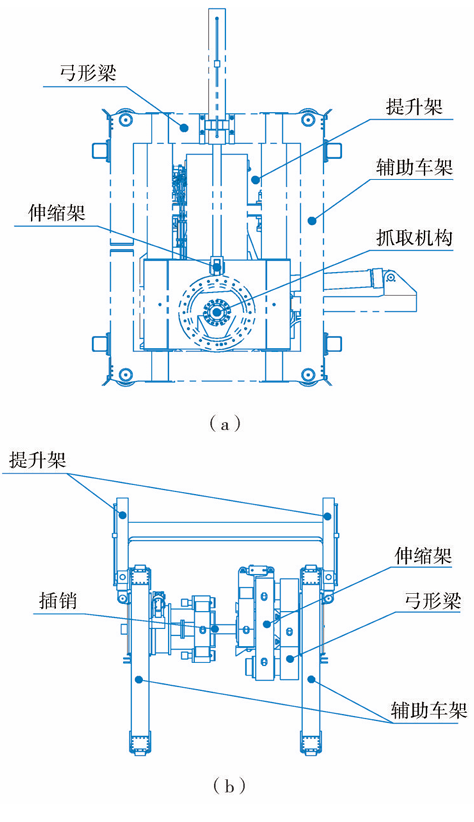 弓形梁
提升架
辅助车架
伸缩架
抓取机构
（a）
提升架
伸缩架
插销
弓形梁
辅助车架
（b）